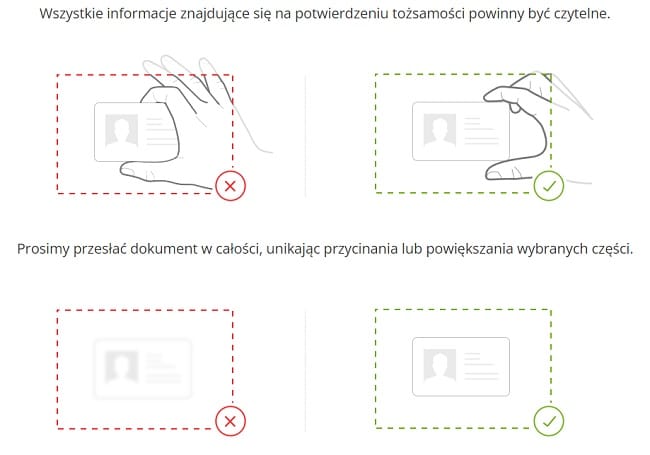 Wszystkie informacje znajdujące się na potwierdzeniu tożsamości powinny być czytelne.

Prosimy przesłać dokument w całości, unikając przycinania lub powiększania wybranych części.